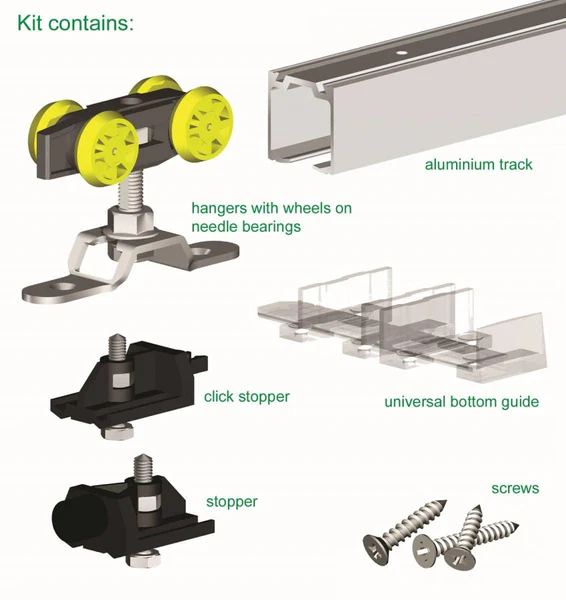 Kit contains:

aluminium track

hangers with wheels on needle bearings

click stopper

universal bottom guide

stopper

screws